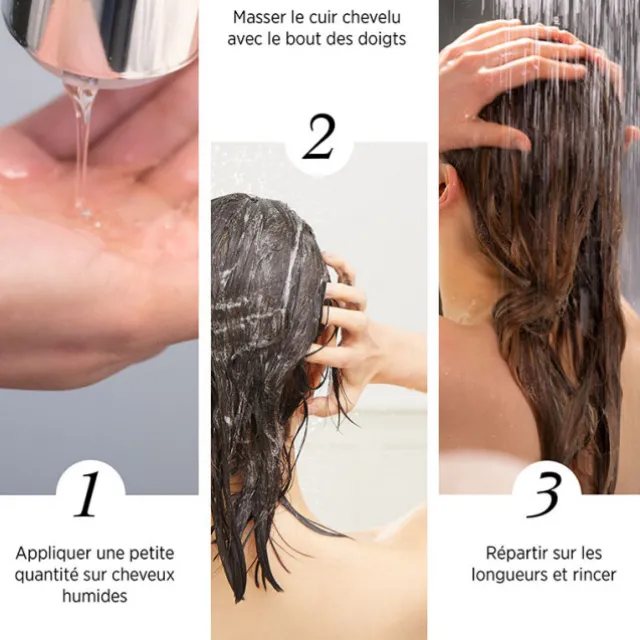 1

Appliquer une petite quantité sur cheveux humides

Masser le cuir chevelu avec le bout des doigts

2

3

Répartir sur les longueurs et rincer