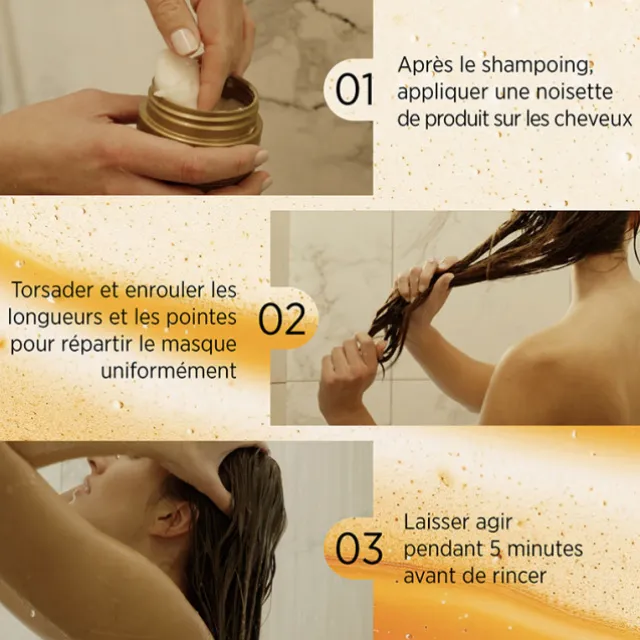 01

Après le shampoing, appliquer une noisette de produit sur les cheveux

Torsader et enrouler les longueurs et les pointes pour répartir le masque uniformément

02

03

Laisser agir pendant 5 minutes avant de rincer