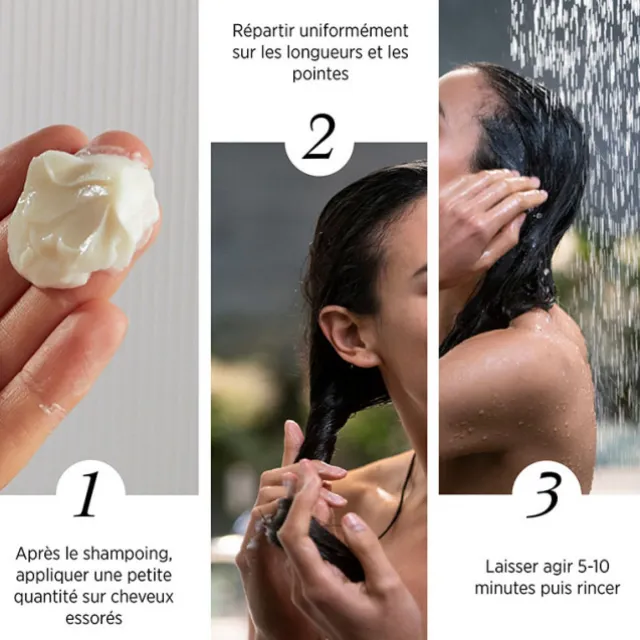 1

Après le shampoing, appliquer une petite quantité sur cheveux essorés

Répartir uniformément sur les longueurs et les pointes

2

3

Laisser agir 5-10 minutes puis rincer